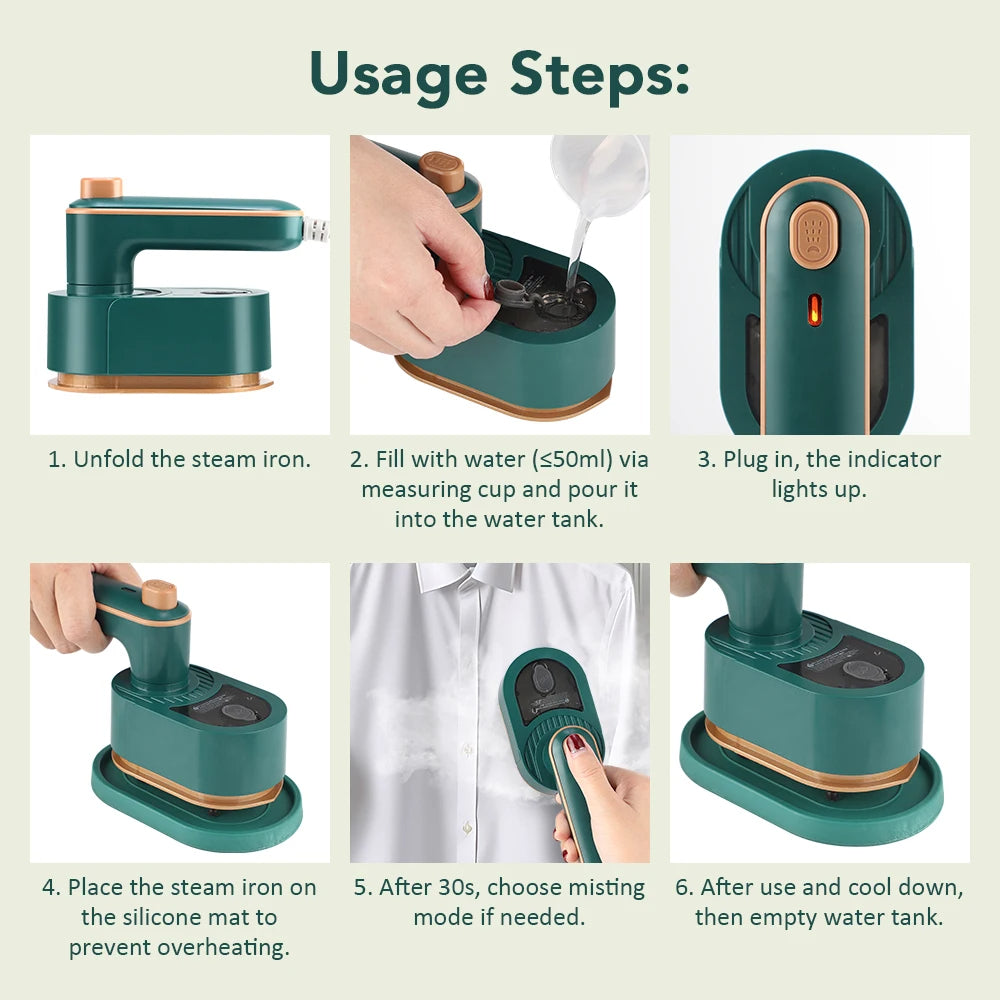 Usage Steps:

1. Unfold the steam iron.

2. Fill with water (≤50ml) via measuring cup and pour it into the water tank.

3. Plug in, the indicator lights up.

4. Place the steam iron on the silicone mat to prevent overheating.

5. After 30s, choose misting mode if needed.

6. After use and cool down, then empty water tank.